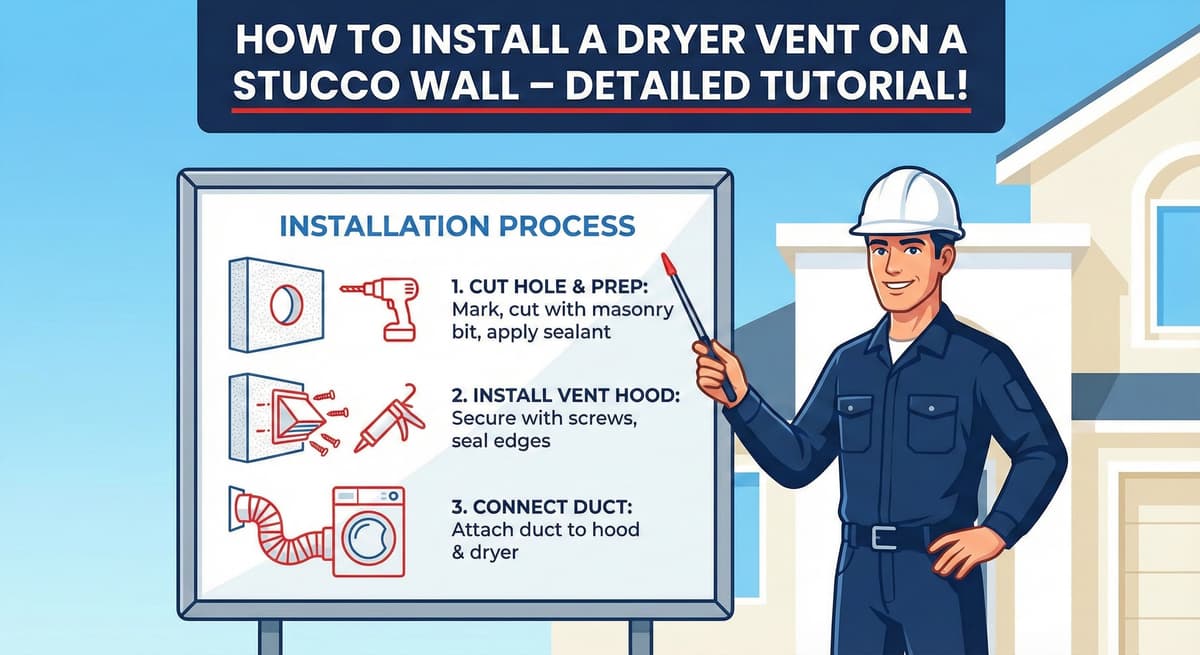 HOW TO INSTALL A DRYER VENT ON A STUCCO WALL – DETAILED TUTORIAL!

INSTALLATION PROCESS

1. CUT HOLE & PREP:
Mark, cut with masonry bit, apply sealant

2. INSTALL VENT HOOD:
Secure with screws, seal edges

3. CONNECT DUCT:
Attach duct to hood & dryer